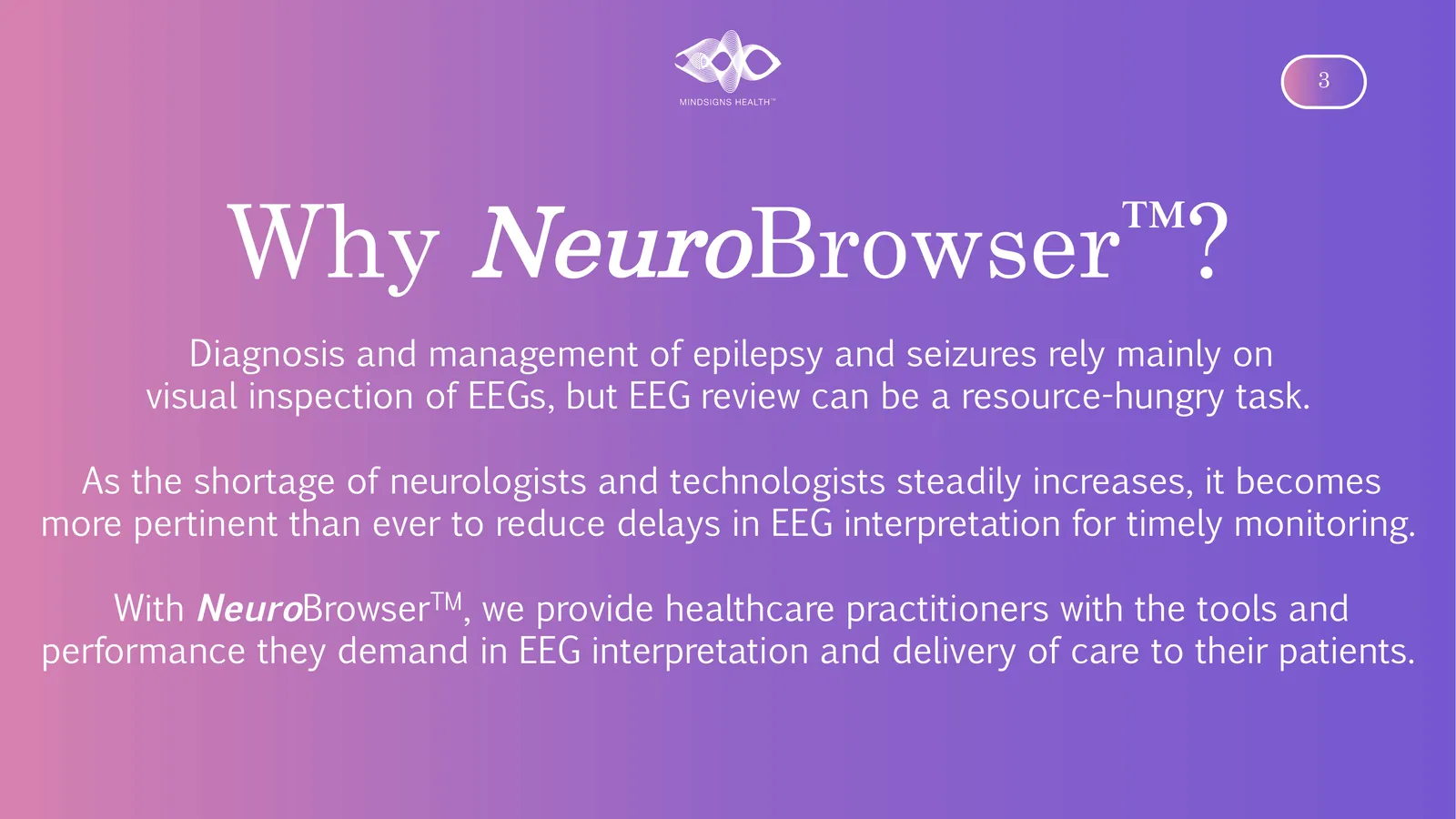 MINDSIGNS HEALTH™

3

Why NeuroBrowser™?

Diagnosis and management of epilepsy and seizures rely mainly on visual inspection of EEGs, but EEG review can be a resource-hungry task.

As the shortage of neurologists and technologists steadily increases, it becomes more pertinent than ever to reduce delays in EEG interpretation for timely monitoring.

With NeuroBrowser™, we provide healthcare practitioners with the tools and performance they demand in EEG interpretation and delivery of care to their patients.