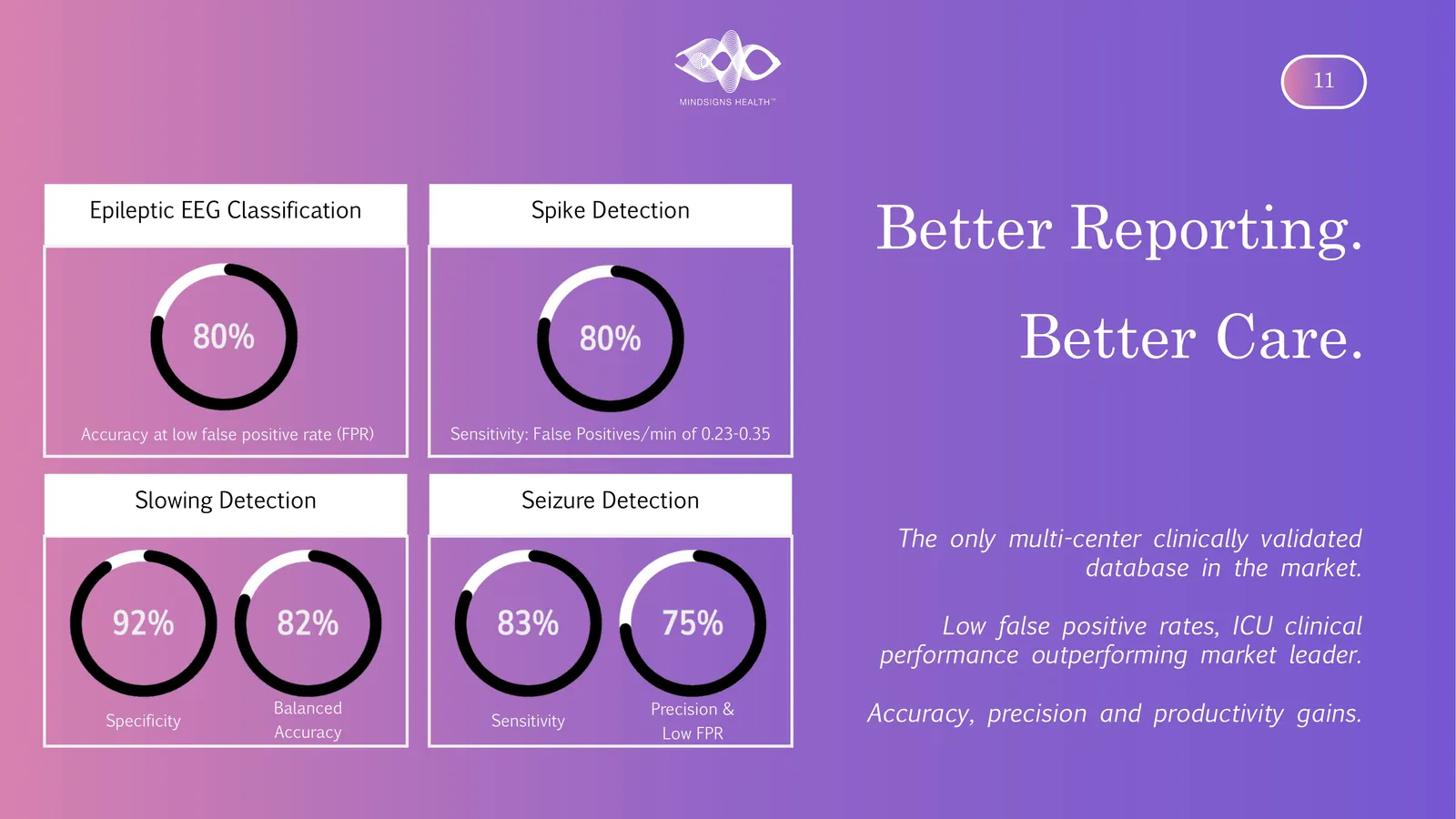 MINDSIGNS HEALTH™

11

Epileptic EEG Classification

80%

Accuracy at low false positive rate (FPR)

Spike Detection

80%

Sensitivity: False Positives/min of 0.23-0.35

Slowing Detection

92%

Specificity

82%

Balanced Accuracy

Seizure Detection

83%

Sensitivity

75%

Precision & Low FPR

Better Reporting.

Better Care.

The only multi-center clinically validated database in the market.

Low false positive rates, ICU clinical performance outperforming market leader.

Accuracy, precision and productivity gains.